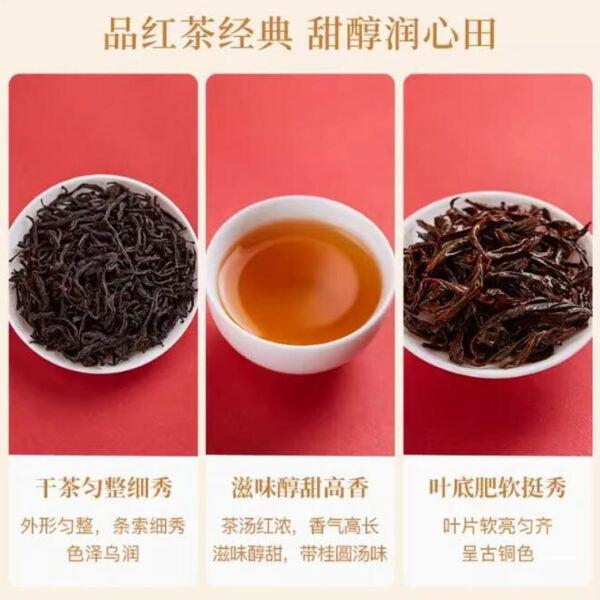 品红茶经典 甜醇润心田

干茶匀整细秀

外形匀整，条索细秀
色泽乌润

滋味醇甜高香

茶汤红浓，香气高长
滋味醇甜，带桂圆汤味

叶底肥软挺秀

叶片软亮匀齐
呈古铜色